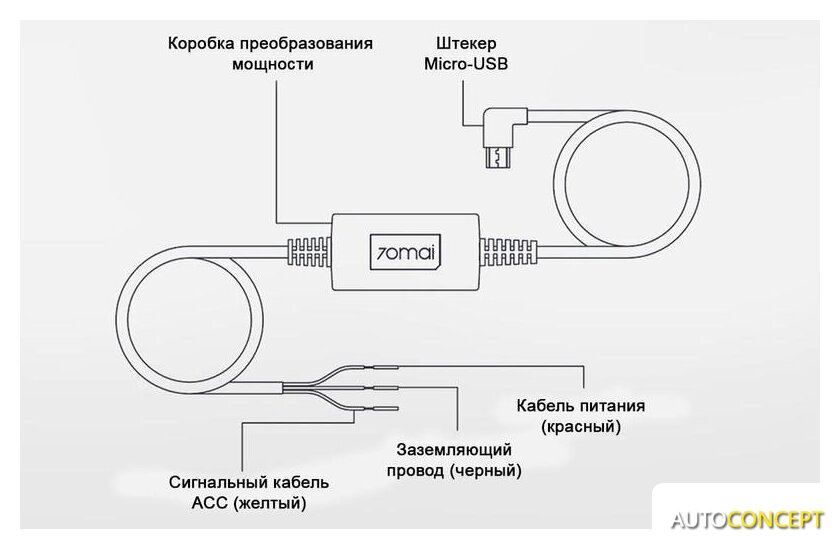 Коробка преобразования мощности

Штекер Micro-USB

70mai

Кабель питания (красный)

Заземляющий провод (черный)

Сигнальный кабель ACC (желтый)

AUTOCONCEPT